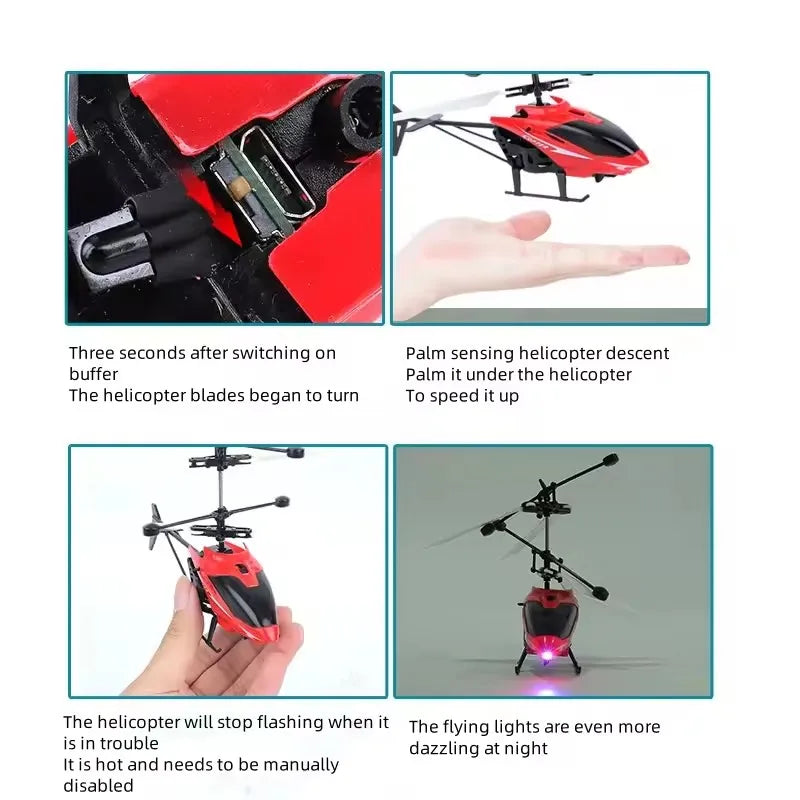 Three seconds after switching on buffer
The helicopter blades began to turn

Palm sensing helicopter descent
Palm it under the helicopter
To speed it up

The helicopter will stop flashing when it is in trouble
It is hot and needs to be manually disabled

The flying lights are even more dazzling at night